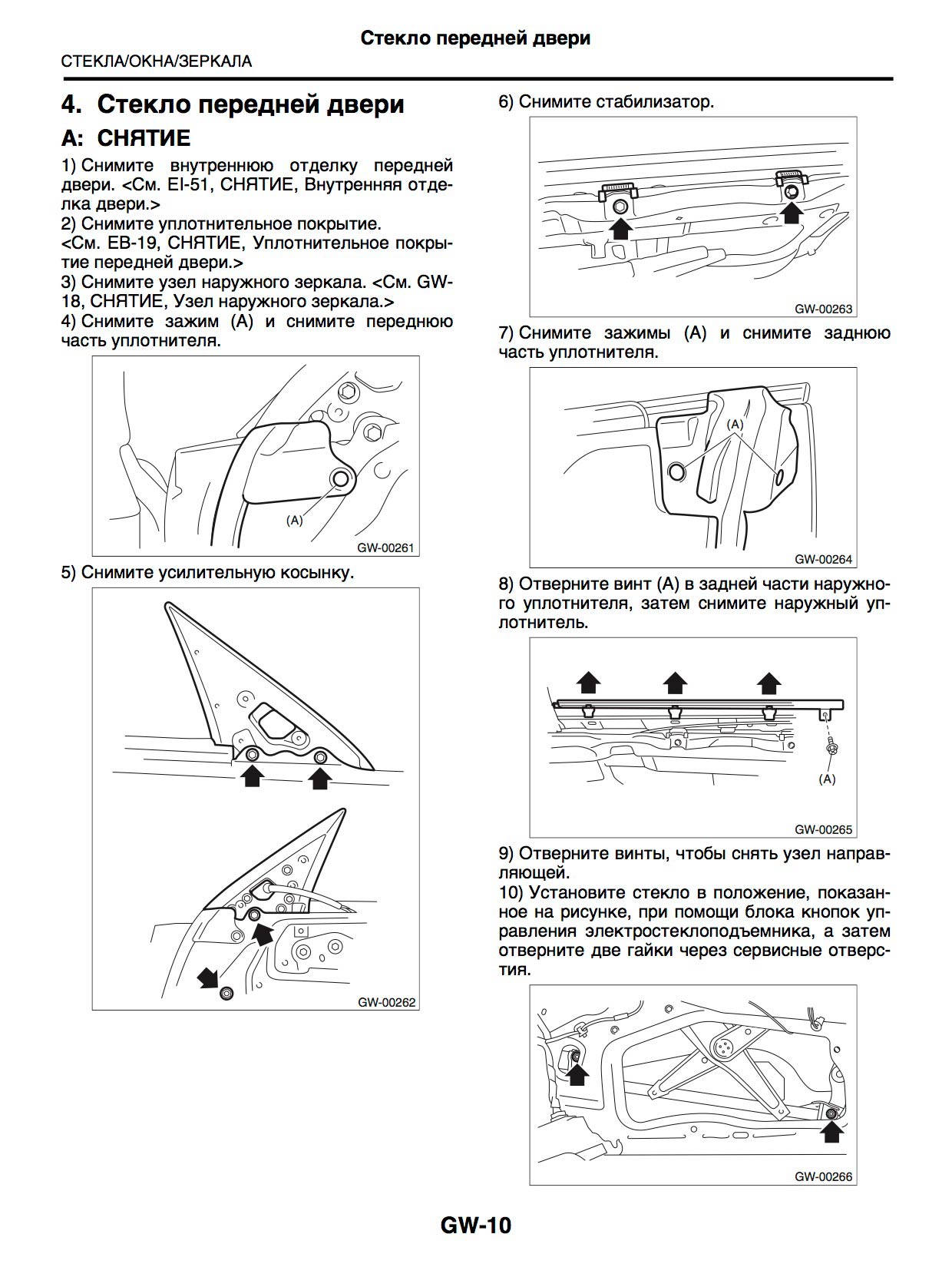 Стекло передней двери

СТЕКЛА/ОКНА/ЗЕРКАЛА

4. Стекло передней двери

A: СНЯТИЕ

1) Снимите внутреннюю отделку передней двери. <См. EI-51, СНЯТИЕ, Внутренняя отделка двери.>
2) Снимите уплотнительное покрытие. <См. EB-19, СНЯТИЕ, Уплотнительное покрытие передней двери.>
3) Снимите узел наружного зеркала. <См. GW-18, СНЯТИЕ, Узел наружного зеркала.>
4) Снимите зажим (A) и снимите переднюю часть уплотнителя.

(A)

GW-00261

5) Снимите усилительную косынку.

GW-00262

6) Снимите стабилизатор.

GW-00263

7) Снимите зажимы (A) и снимите заднюю часть уплотнителя.

(A)

GW-00264

8) Отверните винт (A) в задней части наружного уплотнителя, затем снимите наружный уплотнитель.

(A)

GW-00265

9) Отверните винты, чтобы снять узел направляющей.
10) Установите стекло в положение, показанное на рисунке, при помощи блока кнопок управления электростеклоподъемника, а затем отверните две гайки через сервисные отверстия.

GW-00266

GW-10